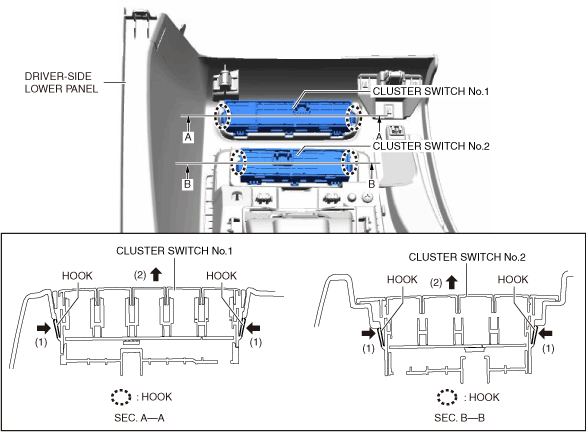 DRIVER-SIDE LOWER PANEL

CLUSTER SWITCH No.1

A

A

CLUSTER SWITCH No.2

B

B

CLUSTER SWITCH No.1

HOOK

(2)

HOOK

(1)

(1)

: HOOK

SEC. A—A

CLUSTER SWITCH No.2

HOOK

(2)

HOOK

(1)

(1)

: HOOK

SEC. B—B