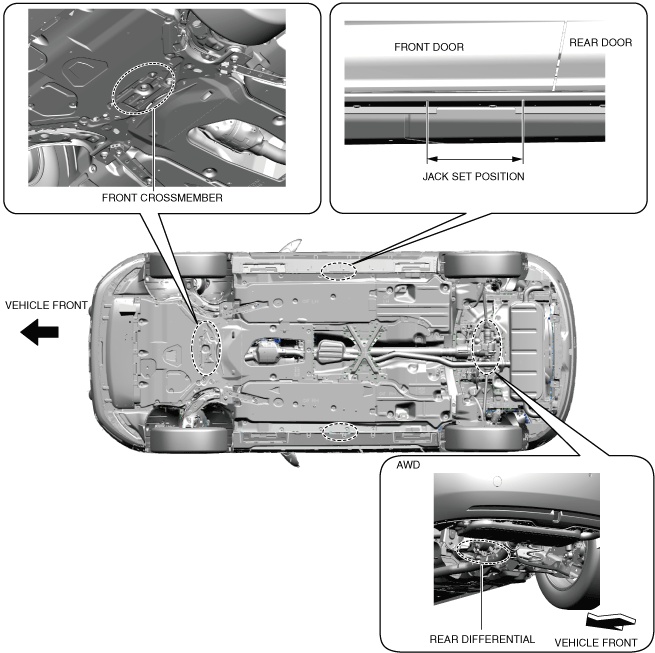 FRONT CROSSMEMBER

FRONT DOOR

REAR DOOR

JACK SET POSITION

VEHICLE FRONT

AWD

REAR DIFFERENTIAL

VEHICLE FRONT