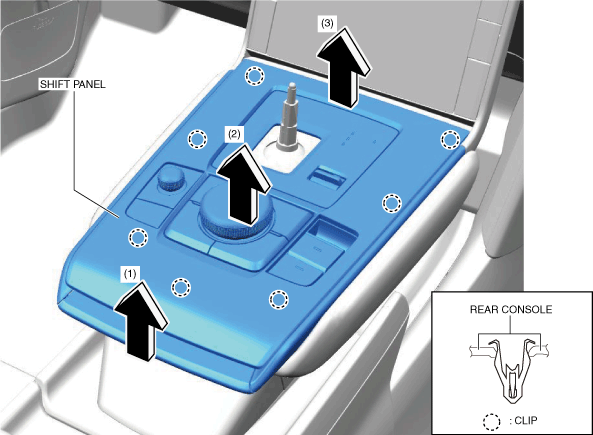 (3)

SHIFT PANEL

(2)

(1)

REAR CONSOLE

: CLIP