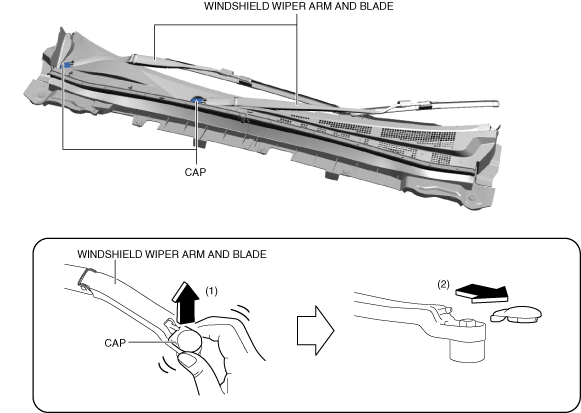 WINDSHIELD WIPER ARM AND BLADE

CAP

WINDSHIELD WIPER ARM AND BLADE

(1)

CAP

(2)