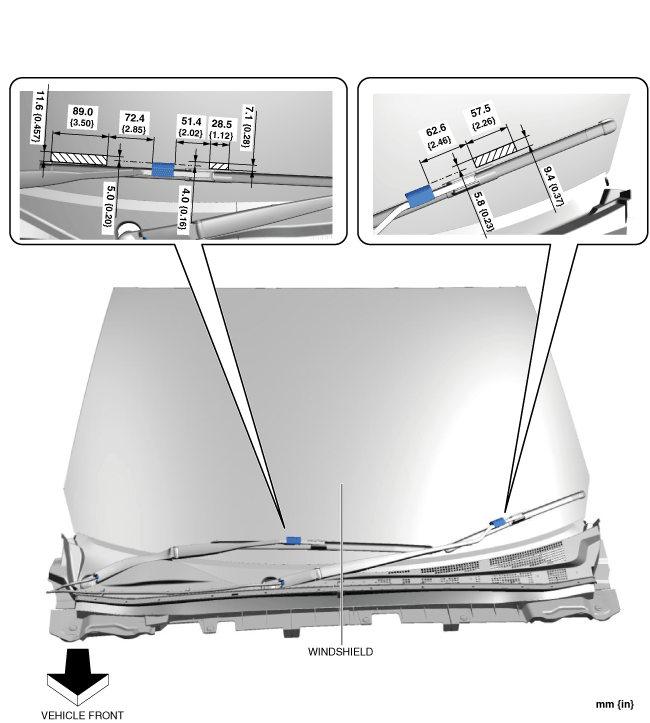 11.6 {0.457}

89.0 {3.50}

72.4 {2.85}

51.4 {2.02}

28.5 {1.12}

7.1 {0.28}

5.0 {0.20}

4.0 {0.16}

62.6 {2.46}

57.5 {2.26}

9.4 {0.37}

5.8 {0.23}

WINDSHIELD

VEHICLE FRONT

mm {in}