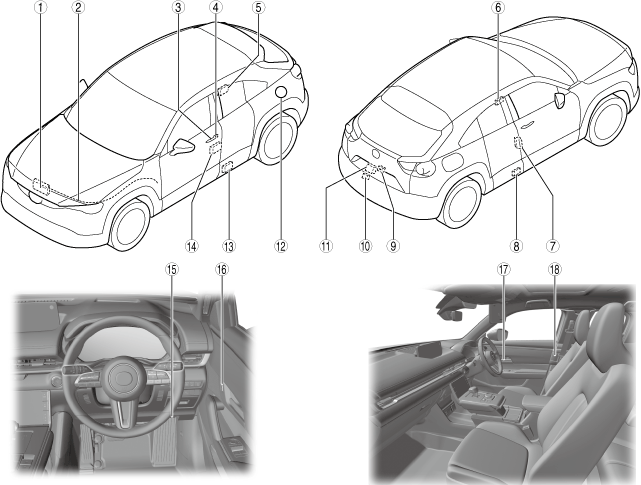 ①
②
③
④
⑤
⑥
⑭
⑬
⑫
⑪
⑩
⑨
⑧
⑦
⑮
⑯
⑰
⑱