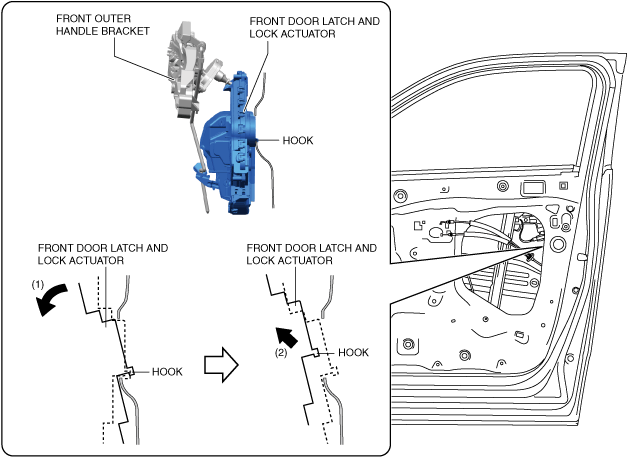 FRONT OUTER HANDLE BRACKET

FRONT DOOR LATCH AND LOCK ACTUATOR

HOOK

FRONT DOOR LATCH AND LOCK ACTUATOR

(1)

HOOK

FRONT DOOR LATCH AND LOCK ACTUATOR

(2)

HOOK