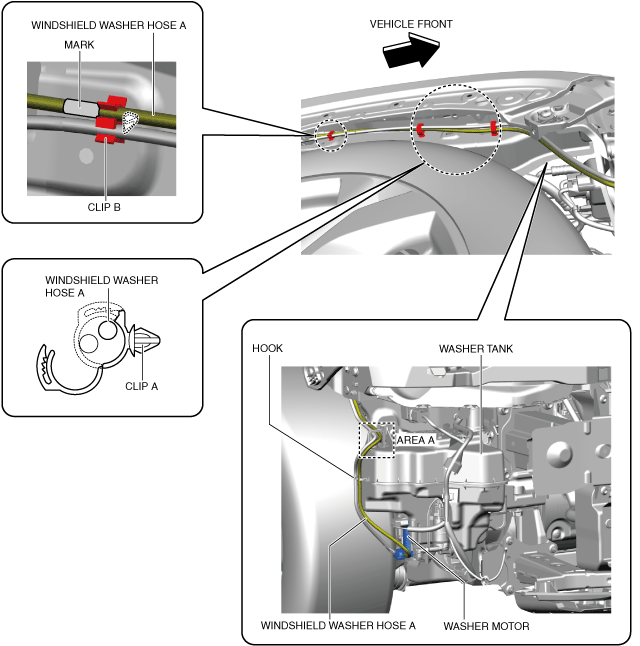 WINDSHIELD WASHER HOSE A

MARK

CLIP B

VEHICLE FRONT

WINDSHIELD WASHER HOSE A

CLIP A

HOOK

WASHER TANK

AREA A

WINDSHIELD WASHER HOSE A

WASHER MOTOR