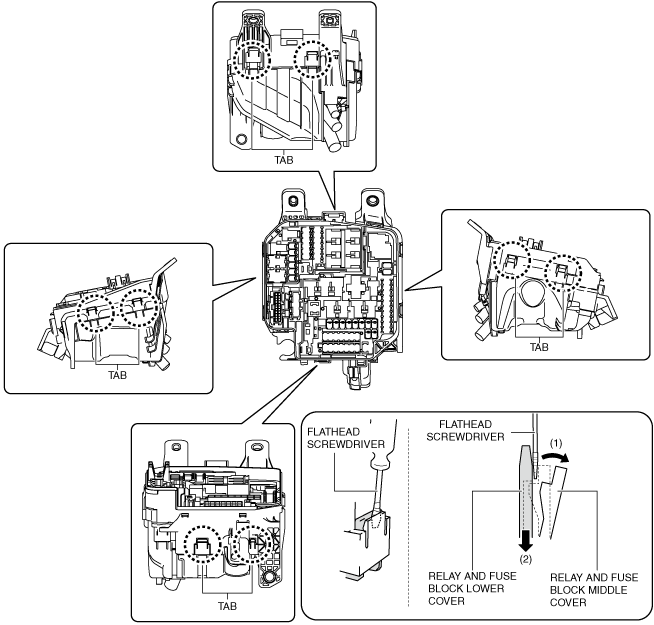 TAB

TAB

TAB

TAB

FLATHEAD SCREWDRIVER

FLATHEAD SCREWDRIVER

(1)

(2)

RELAY AND FUSE BLOCK LOWER COVER

RELAY AND FUSE BLOCK MIDDLE COVER