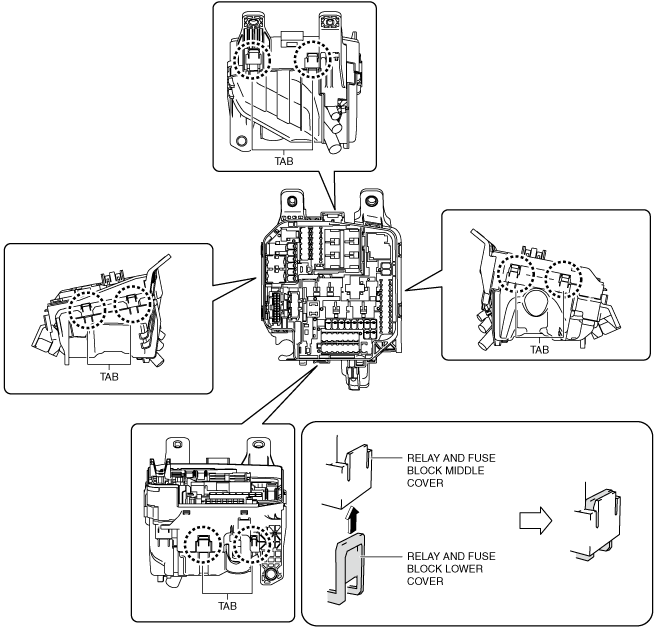 TAB

TAB

TAB

TAB

RELAY AND FUSE BLOCK MIDDLE COVER

RELAY AND FUSE BLOCK LOWER COVER