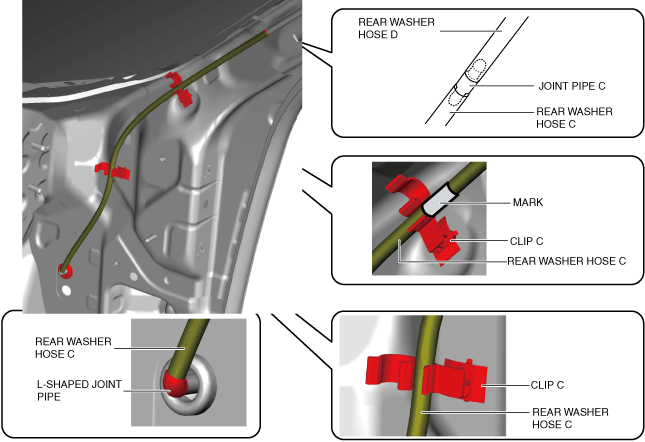 REAR WASHER HOSE D

JOINT PIPE C

REAR WASHER HOSE C

MARK

CLIP C

REAR WASHER HOSE C

REAR WASHER HOSE C

L-SHAPED JOINT PIPE

CLIP C

REAR WASHER HOSE C