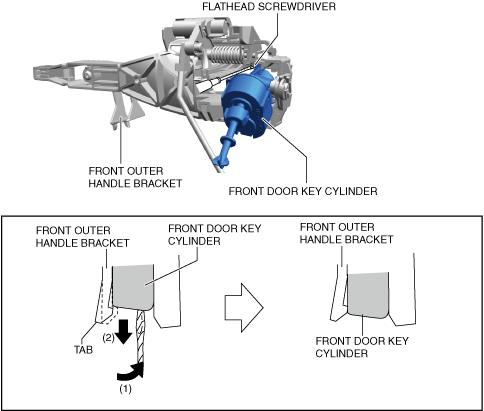 FLATHEAD SCREWDRIVER

FRONT OUTER HANDLE BRACKET

FRONT DOOR KEY CYLINDER

FRONT OUTER HANDLE BRACKET

FRONT DOOR KEY CYLINDER

TAB

(2)

(1)

FRONT OUTER HANDLE BRACKET

FRONT DOOR KEY CYLINDER