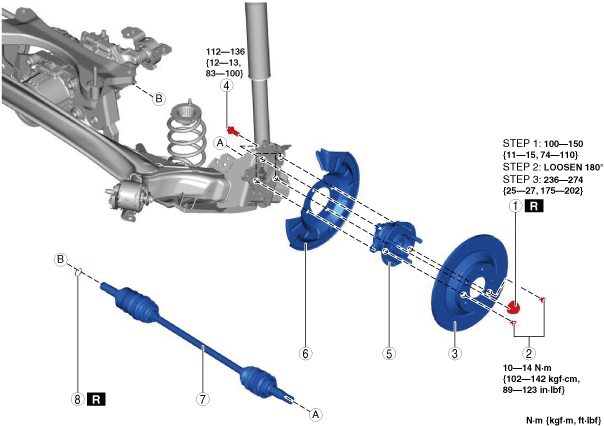 112—136
{12—13,
83—100}

4

B

A

STEP 1: 100—150
{11—15, 74—110}
STEP 2: LOOSEN 180°
STEP 3: 236—274
{25—27, 175—202}

1 R

B

6

5

3

2

10—14 N·m
{102—142 kgf·cm,
89—123 in·lbf}

8 R

7

A

N·m {kgf·m, ft·lbf}