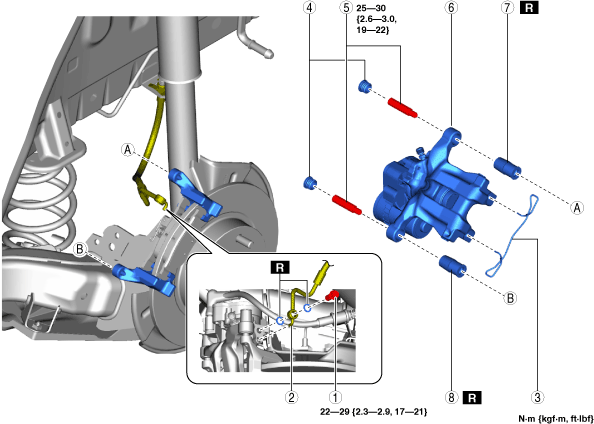 4
5
25—30 {2.6—3.0, 19—22}
6
7
R
A
A
B
B
R
2
1
22—29 {2.3—2.9, 17—21}
8
R
3
N·m {kgf·m, ft·lbf}