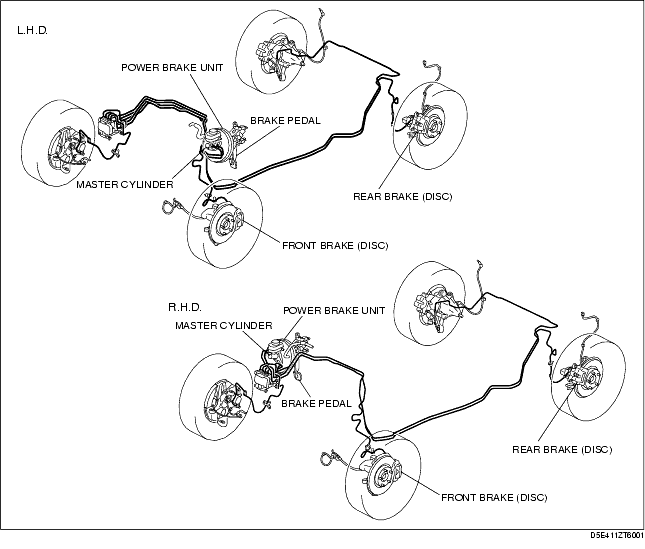 L.H.D.

POWER BRAKE UNIT

BRAKE PEDAL

MASTER CYLINDER

REAR BRAKE (DISC)

FRONT BRAKE (DISC)

R.H.D.

POWER BRAKE UNIT

MASTER CYLINDER

BRAKE PEDAL

REAR BRAKE (DISC)

FRONT BRAKE (DISC)

D5E411ZT6001