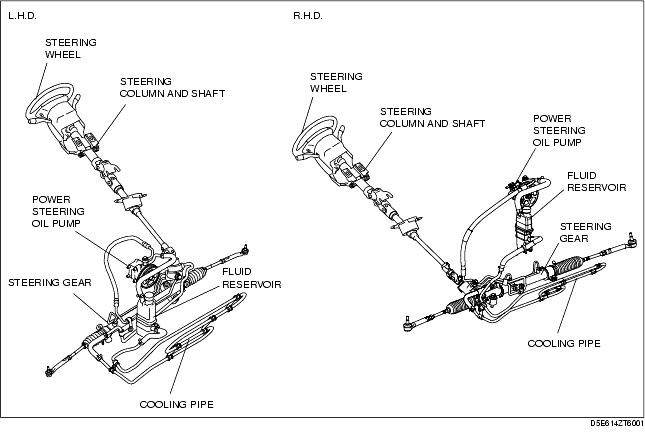 L.H.D.

STEERING WHEEL

STEERING COLUMN AND SHAFT

POWER STEERING OIL PUMP

STEERING GEAR

FLUID RESERVOIR

COOLING PIPE

R.H.D.

STEERING WHEEL

STEERING COLUMN AND SHAFT

POWER STEERING OIL PUMP

FLUID RESERVOIR

STEERING GEAR

COOLING PIPE

D5E614ZT6001