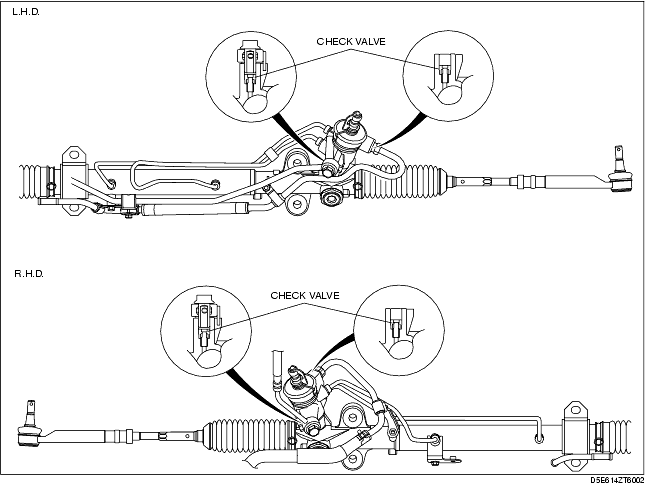 L.H.D.

CHECK VALVE

R.H.D.

CHECK VALVE

D5E614ZT6002