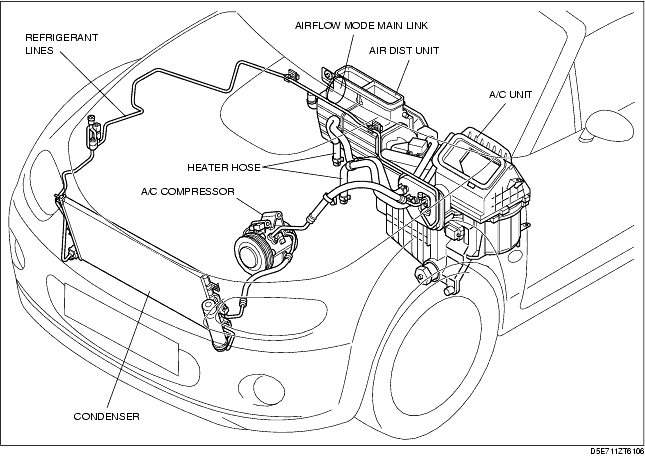 REFRIGERANT LINES

AIRFLOW MODE MAIN LINK

AIR DIST UNIT

A/C UNIT

HEATER HOSE

A/C COMPRESSOR

CONDENSER

D5E711ZT6106