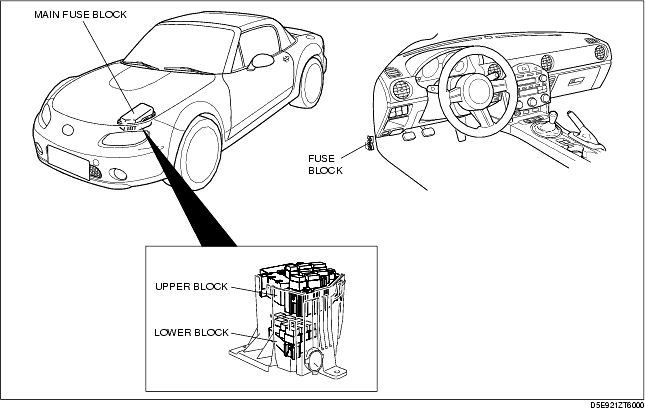 MAIN FUSE BLOCK

FUSE BLOCK

UPPER BLOCK

LOWER BLOCK

D5E921ZT6000