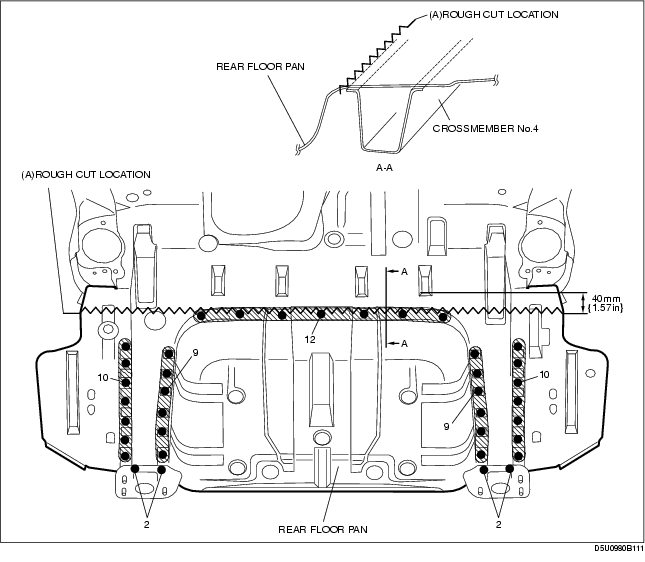 (A)ROUGH CUT LOCATION
REAR FLOOR PAN
CROSSMEMBER No.4
A-A
(A)ROUGH CUT LOCATION
A
40mm {1.57in}
12
A
9
10
10
9
2
REAR FLOOR PAN
2
D5U0980B111