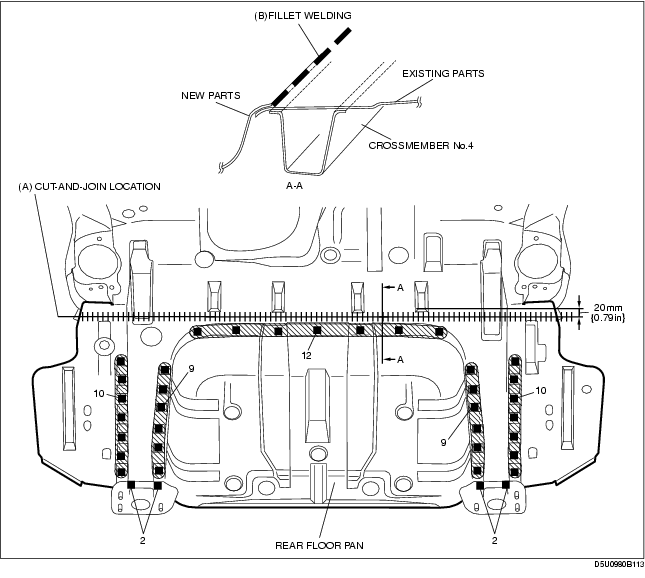 (B)FILLET WELDING
EXISTING PARTS
NEW PARTS
CROSSMEMBER No.4
A-A
(A) CUT-AND-JOIN LOCATION
A
20mm {0.79in}
12
A
9
10
10
9
2
REAR FLOOR PAN
2
D5U0990B113