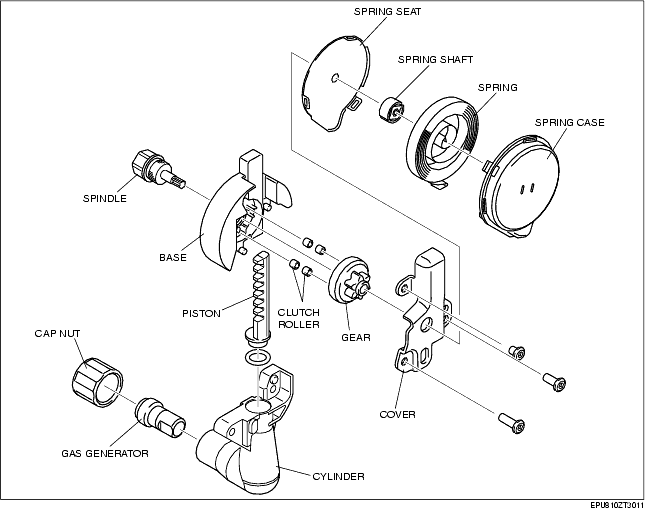 SPRING SEAT
SPRING SHAFT
SPRING
SPRING CASE
SPINDLE
BASE
PISTON
CLUTCH ROLLER
GEAR
CAP NUT
COVER
GAS GENERATOR
CYLINDER
EPU810ZT3011