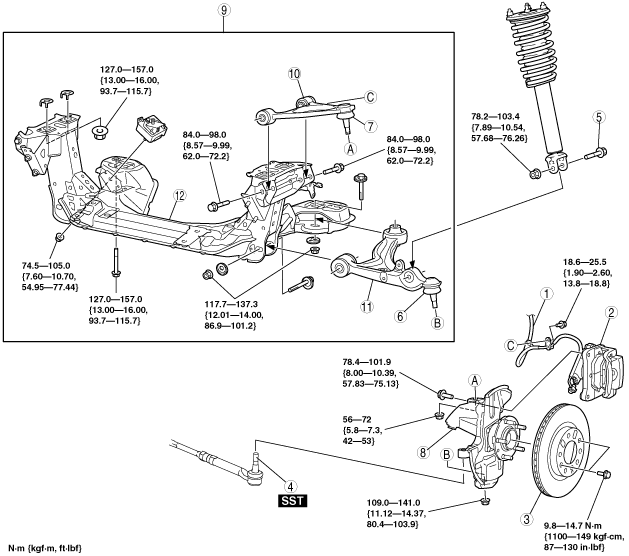 9

127.0—157.0 {13.00—16.00, 93.7—115.7}

10

C

7

A

84.0—98.0 {8.57—9.99, 62.0—72.2}

84.0—98.0 {8.57—9.99, 62.0—72.2}

78.2—103.4 {7.89—10.54, 57.68—76.26}

5

12

74.5—105.0 {7.60—10.70, 54.95—77.44}

127.0—157.0 {13.00—16.00, 93.7—115.7}

117.7—137.3 {12.01—14.00, 86.9—101.2}

11

6

B

18.6—25.5 {1.90—2.60, 13.8—18.8}

1

2

C

78.4—101.9 {8.00—10.39, 57.83—75.13}

A

56—72 {5.8—7.3, 42—53}

8

B

4

SST

109.0—141.0 {11.12—14.37, 80.4—103.9}

3

9.8—14.7 N·m {1100—149 kgf·cm, 87—130 in·lbf}

N·m {kgf·m, ft·lbf}