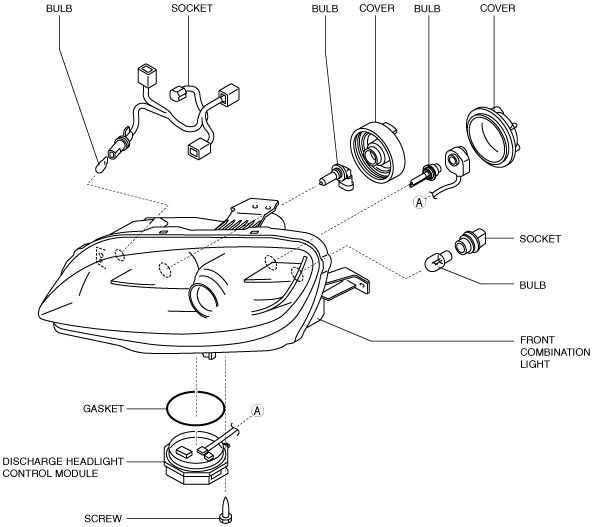 BULB
SOCKET
BULB
COVER
BULB
COVER
A
SOCKET
BULB
FRONT COMBINATION LIGHT
GASKET
A
DISCHARGE HEADLIGHT CONTROL MODULE
SCREW