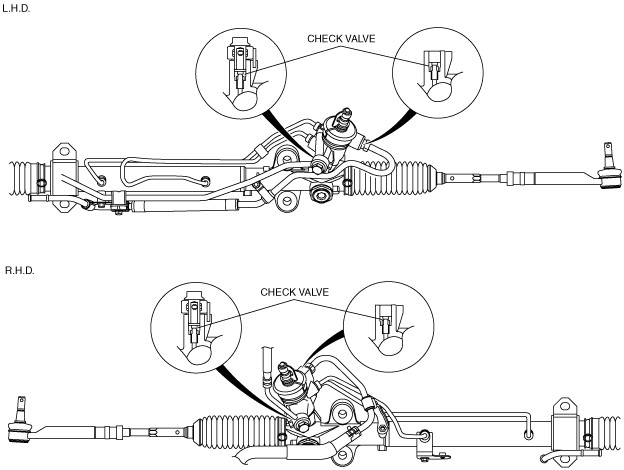 L.H.D.

CHECK VALVE

R.H.D.

CHECK VALVE