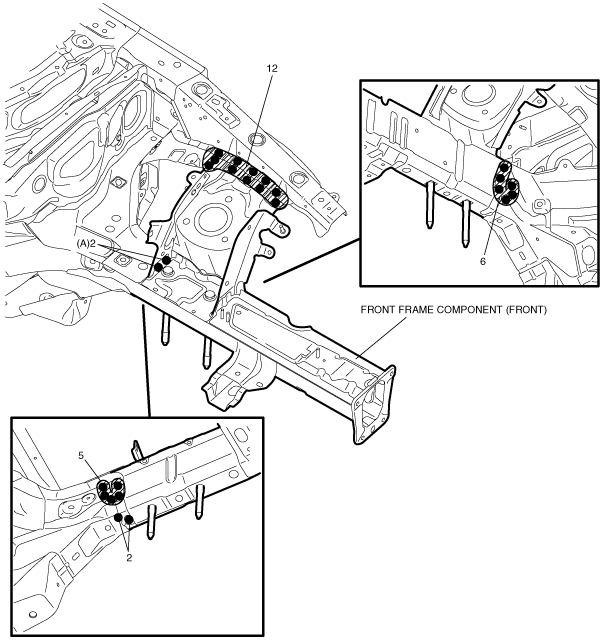 12

(A)2

6

FRONT FRAME COMPONENT (FRONT)

5

2