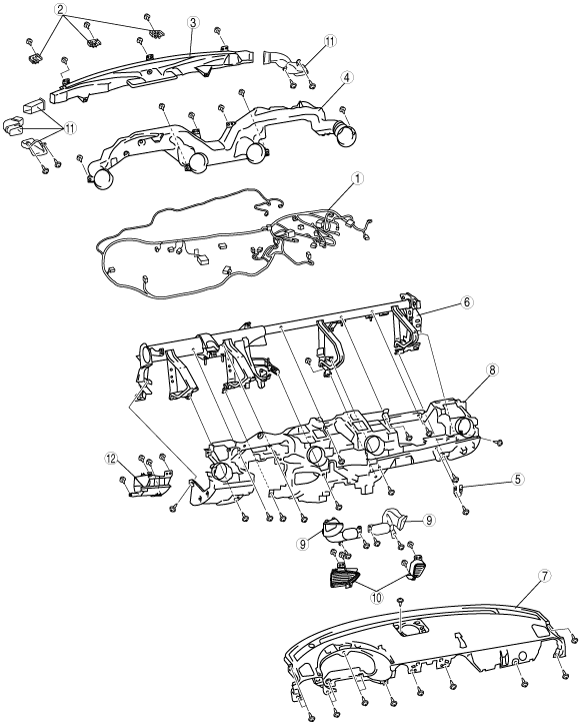 2
3
11
4
11
1
6
8
12
5
9
9
10
7