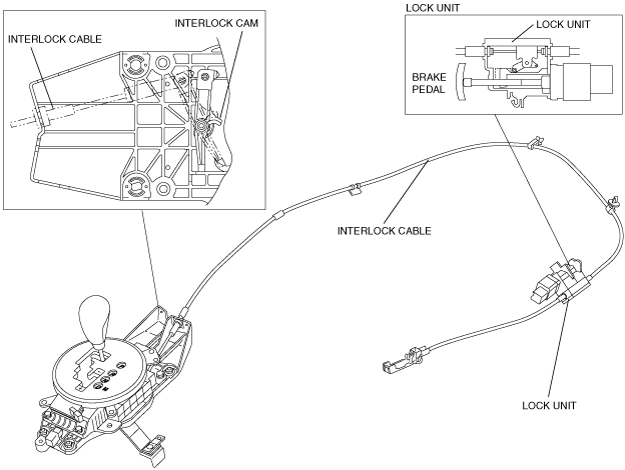 INTERLOCK CABLE

INTERLOCK CAM

LOCK UNIT

LOCK UNIT

BRAKE PEDAL

INTERLOCK CABLE

LOCK UNIT