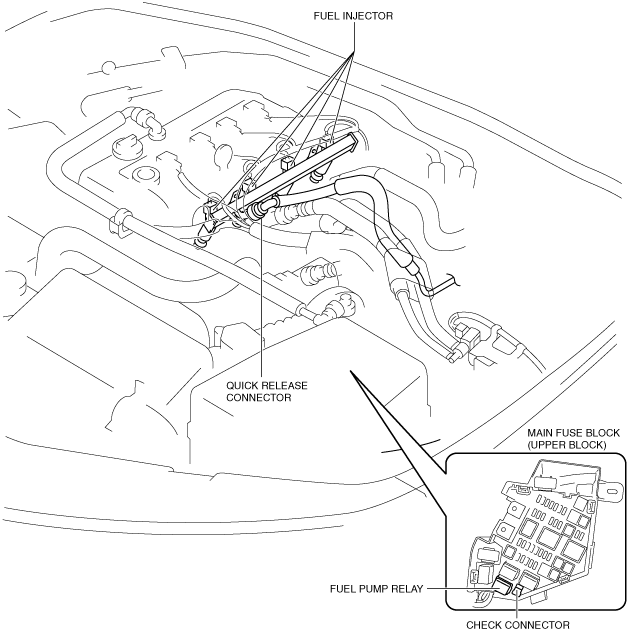 FUEL INJECTOR

QUICK RELEASE CONNECTOR

MAIN FUSE BLOCK (UPPER BLOCK)

FUEL PUMP RELAY

CHECK CONNECTOR