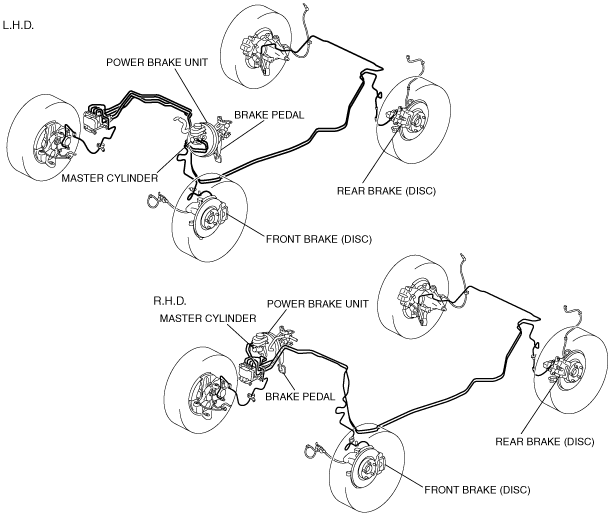 L.H.D.

POWER BRAKE UNIT

BRAKE PEDAL

MASTER CYLINDER

REAR BRAKE (DISC)

FRONT BRAKE (DISC)

R.H.D.

POWER BRAKE UNIT

MASTER CYLINDER

BRAKE PEDAL

REAR BRAKE (DISC)

FRONT BRAKE (DISC)