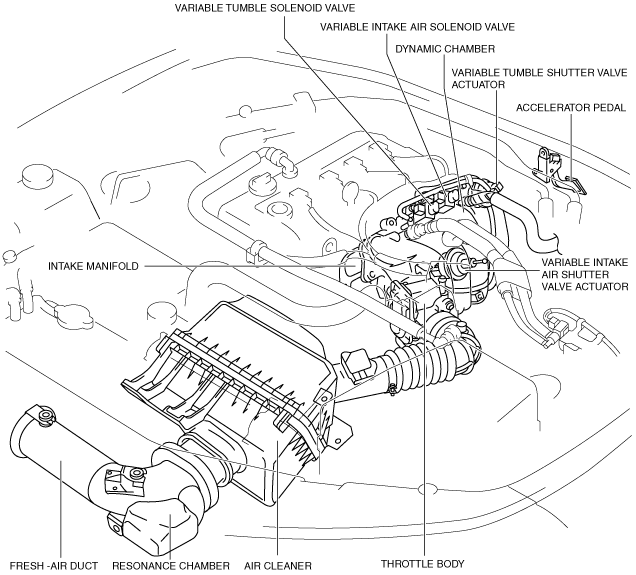 VARIABLE TUMBLE SOLENOID VALVE
VARIABLE INTAKE AIR SOLENOID VALVE
DYNAMIC CHAMBER
VARIABLE TUMBLE SHUTTER VALVE ACTUATOR
ACCELERATOR PEDAL
INTAKE MANIFOLD
VARIABLE INTAKE AIR SHUTTER VALVE ACTUATOR
FRESH -AIR DUCT
RESONANCE CHAMBER
AIR CLEANER
THROTTLE BODY