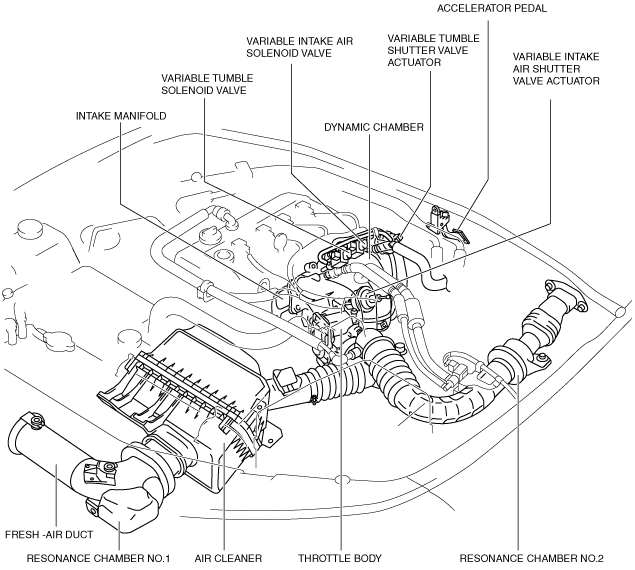 ACCELERATOR PEDAL

VARIABLE INTAKE AIR SOLENOID VALVE

VARIABLE TUMBLE SHUTTER VALVE ACTUATOR

VARIABLE INTAKE AIR SHUTTER VALVE ACTUATOR

VARIABLE TUMBLE SOLENOID VALVE

INTAKE MANIFOLD

DYNAMIC CHAMBER

FRESH -AIR DUCT

RESONANCE CHAMBER NO.1

AIR CLEANER

THROTTLE BODY

RESONANCE CHAMBER NO.2