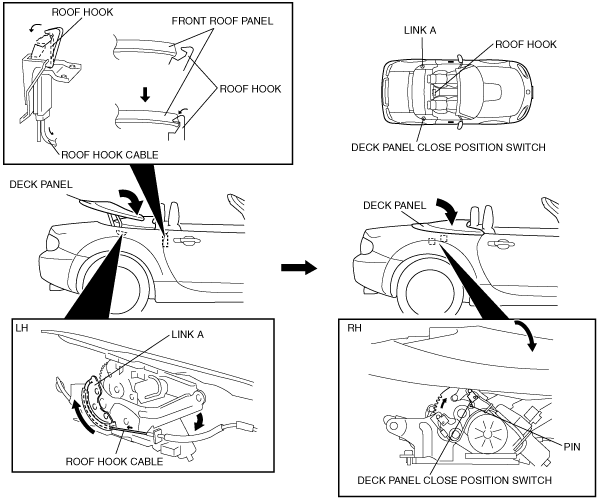 ROOF HOOK
FRONT ROOF PANEL
ROOF HOOK
ROOF HOOK CABLE

LINK A
ROOF HOOK
DECK PANEL CLOSE POSITION SWITCH

DECK PANEL

DECK PANEL

LH
LINK A
ROOF HOOK CABLE

RH
PIN
DECK PANEL CLOSE POSITION SWITCH