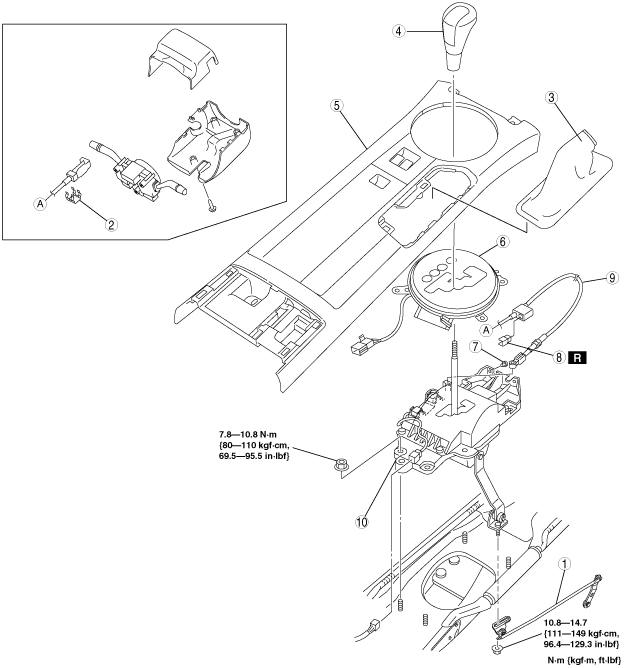 4
5
3
A
2
6
9
A
7
8
R
7.8—10.8 N·m {80—110 kgf·cm, 69.5—95.5 in·lbf}
10
1
10.8—14.7 {111—149 kgf·cm, 96.4—129.3 in·lbf}
N·m {kgf·m, ft·lbf}