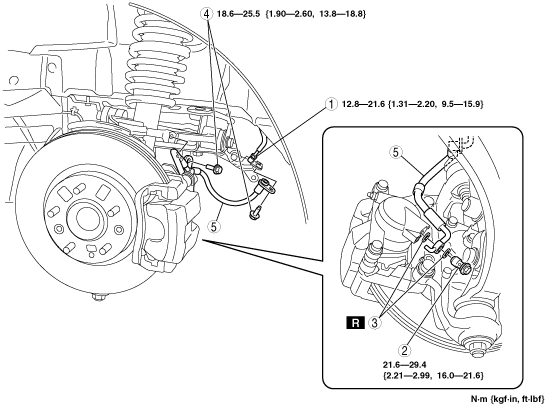 4 18.6—25.5 {1.90—2.60, 13.8—18.8}

1 12.8—21.6 {1.31—2.20, 9.5—15.9}

5

5

R 3

2

21.6—29.4
{2.21—2.99, 16.0—21.6}

N·m {kgf·in, ft·lbf}