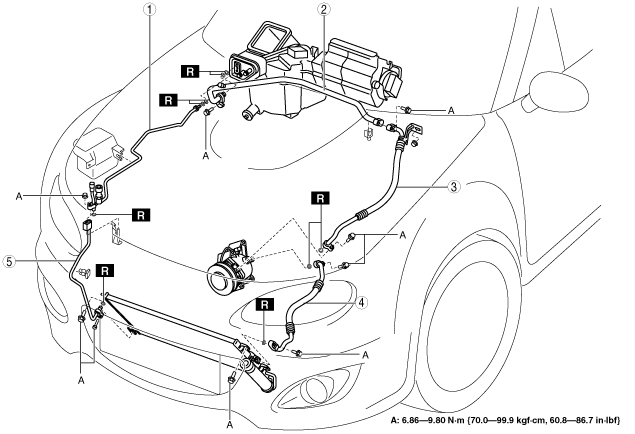 1
2
R
R
A
A
A
R
3
R
A
5
R
R
4
A
A
A
A: 6.86—9.80 N·m {70.0—99.9 kgf·cm, 60.8—86.7 in·lbf}