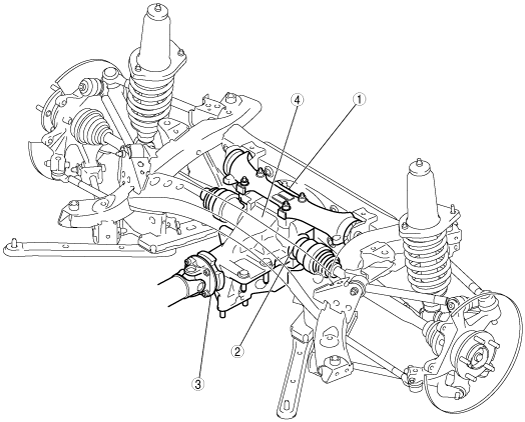 4
1
2
3