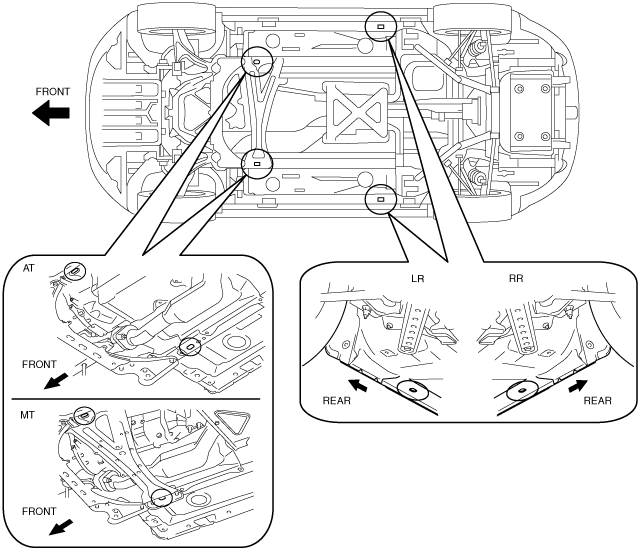 FRONT

AT

FRONT

MT

FRONT

LR

RR

REAR

REAR