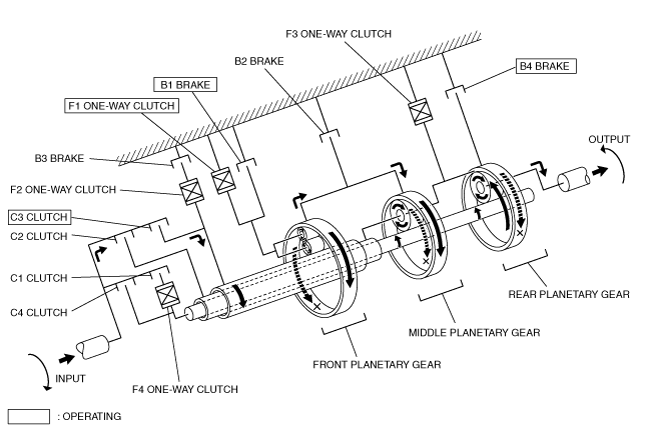 F3 ONE-WAY CLUTCH

B2 BRAKE

B4 BRAKE

B1 BRAKE

F1 ONE-WAY CLUTCH

OUTPUT

B3 BRAKE

F2 ONE-WAY CLUTCH

C3 CLUTCH

C2 CLUTCH

C1 CLUTCH

C4 CLUTCH

REAR PLANETARY GEAR

MIDDLE PLANETARY GEAR

FRONT PLANETARY GEAR

INPUT

F4 ONE-WAY CLUTCH

: OPERATING