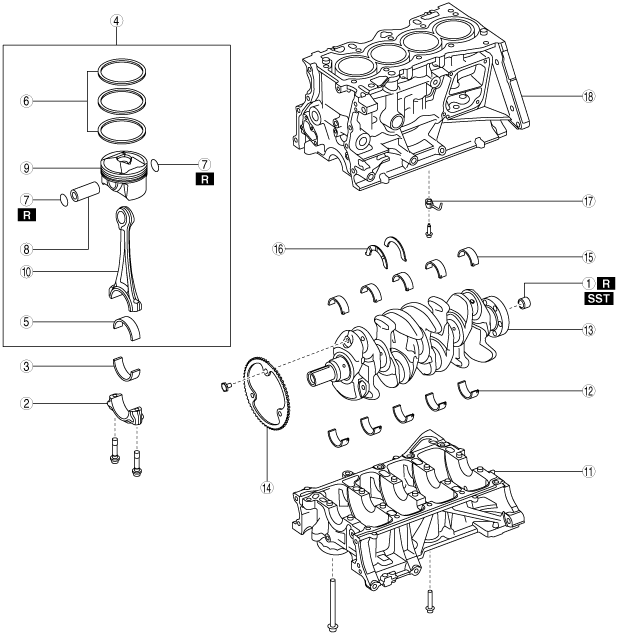 4
6
9
7
R
7
R
8
10
5
3
2
18
17
16
15
1 R
SST
13
12
14
11