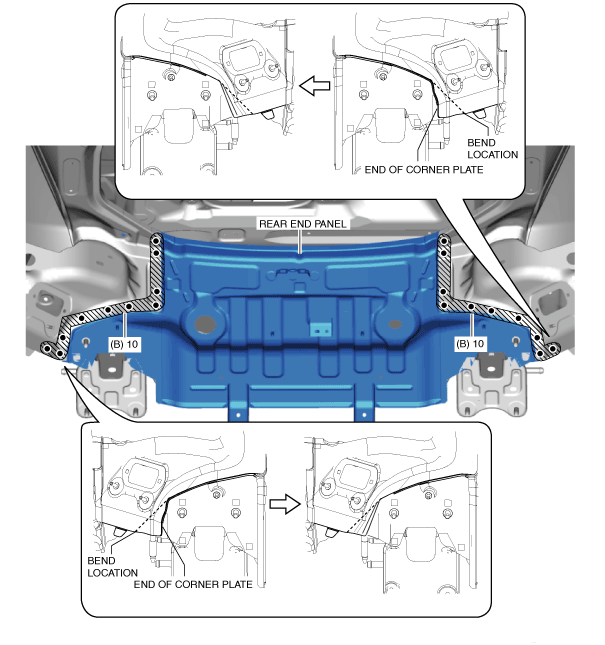 BEND LOCATION

END OF CORNER PLATE

REAR END PANEL

(B) 10

(B) 10

BEND LOCATION

END OF CORNER PLATE