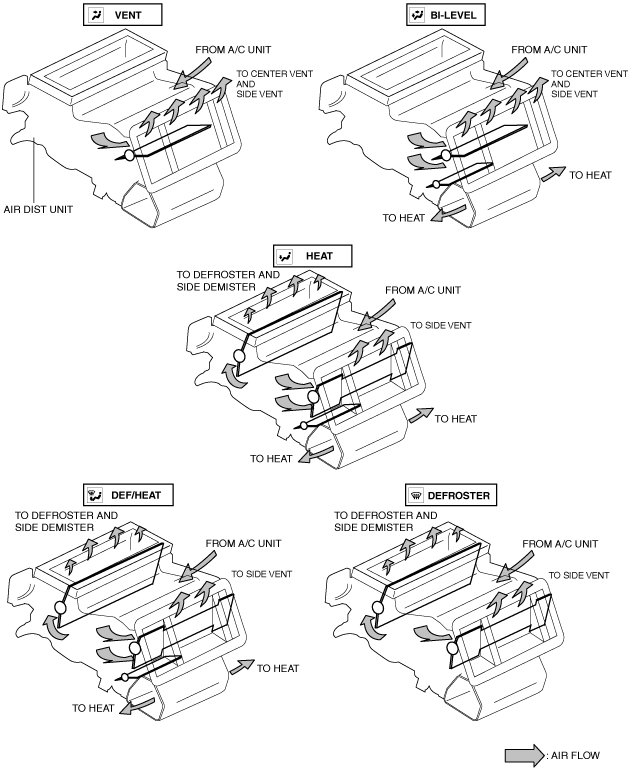 VENT

FROM A/C UNIT

TO CENTER VENT AND SIDE VENT

AIR DIST UNIT

BI-LEVEL

FROM A/C UNIT

TO CENTER VENT AND SIDE VENT

TO HEAT

TO HEAT

HEAT

TO DEFROSTER AND SIDE DEMISTER

FROM A/C UNIT

TO SIDE VENT

TO HEAT

TO HEAT

DEF/HEAT

TO DEFROSTER AND SIDE DEMISTER

FROM A/C UNIT

TO SIDE VENT

TO HEAT

TO HEAT

DEFROSTER

TO DEFROSTER AND SIDE DEMISTER

FROM A/C UNIT

TO SIDE VENT

: AIR FLOW