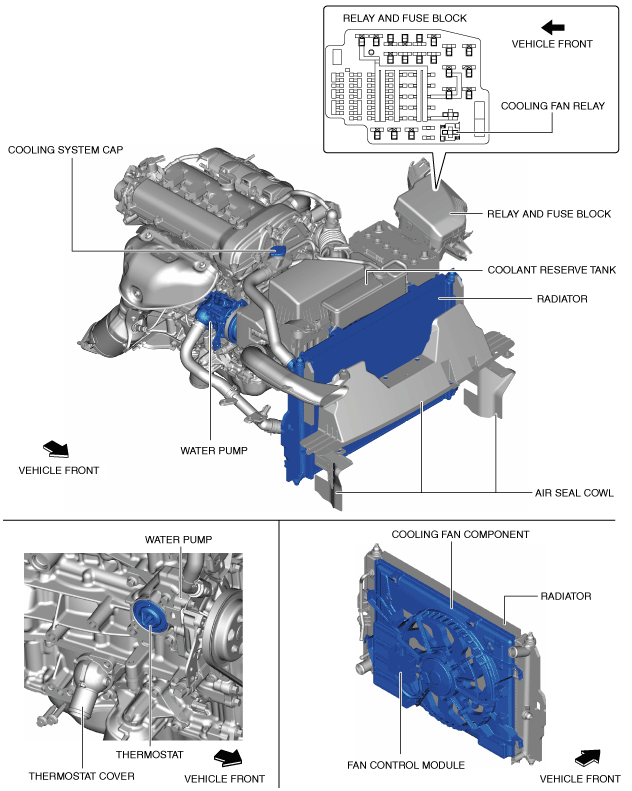 RELAY AND FUSE BLOCK

VEHICLE FRONT

COOLING FAN RELAY

COOLING SYSTEM CAP

RELAY AND FUSE BLOCK

COOLANT RESERVE TANK

RADIATOR

WATER PUMP

VEHICLE FRONT

AIR SEAL COWL

WATER PUMP

THERMOSTAT

THERMOSTAT COVER

VEHICLE FRONT

COOLING FAN COMPONENT

RADIATOR

FAN CONTROL MODULE

VEHICLE FRONT