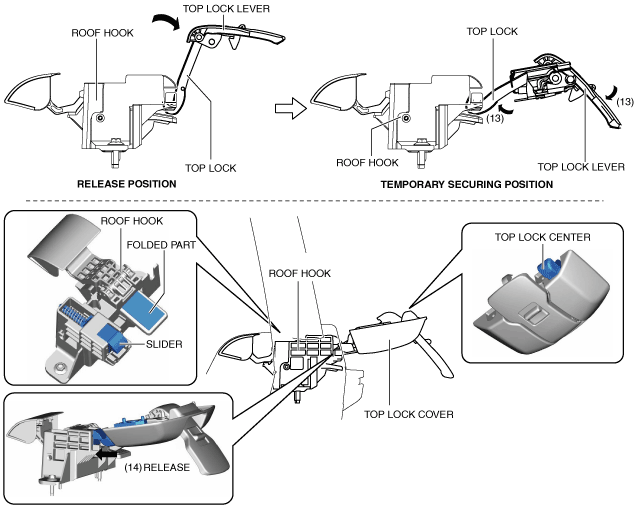 TOP LOCK LEVER
ROOF HOOK
TOP LOCK
RELEASE POSITION

TOP LOCK
(13)
(13)
ROOF HOOK
TOP LOCK LEVER
TEMPORARY SECURING POSITION

ROOF HOOK
FOLDED PART
SLIDER

ROOF HOOK

TOP LOCK CENTER

TOP LOCK COVER

(14) RELEASE