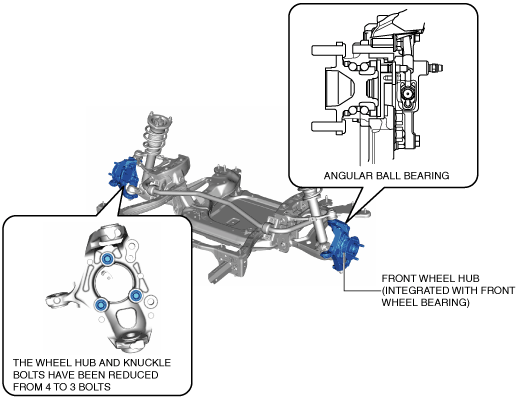 ANGULAR BALL BEARING

FRONT WHEEL HUB (INTEGRATED WITH FRONT WHEEL BEARING)

THE WHEEL HUB AND KNUCKLE BOLTS HAVE BEEN REDUCED FROM 4 TO 3 BOLTS