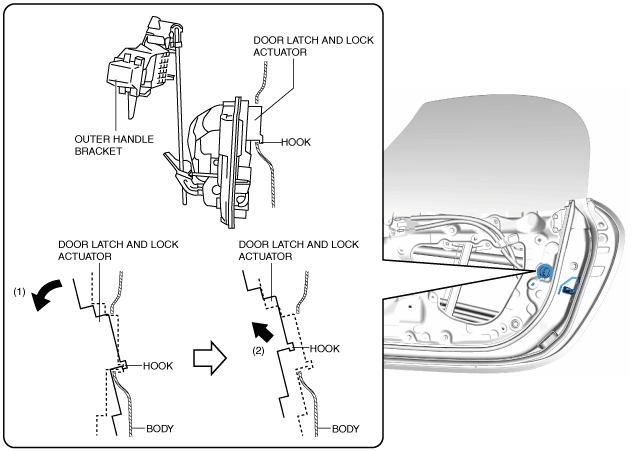 DOOR LATCH AND LOCK ACTUATOR

OUTER HANDLE BRACKET

HOOK

DOOR LATCH AND LOCK ACTUATOR

(1)

HOOK

BODY

DOOR LATCH AND LOCK ACTUATOR

(2)

HOOK

BODY