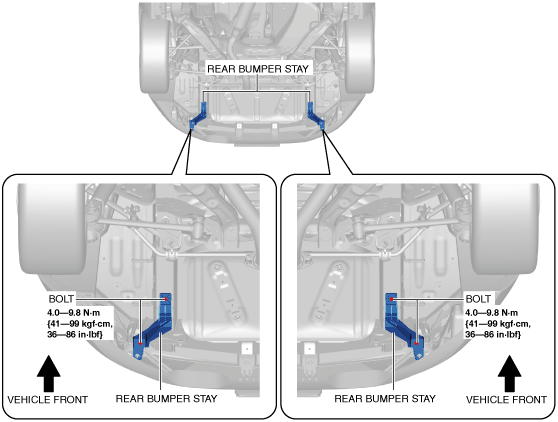 REAR BUMPER STAY

BOLT
4.0—9.8 N·m
{41—99 kgf·cm,
36—86 in·lbf}

VEHICLE FRONT

REAR BUMPER STAY

BOLT
4.0—9.8 N·m
{41—99 kgf·cm,
36—86 in·lbf}

REAR BUMPER STAY

VEHICLE FRONT