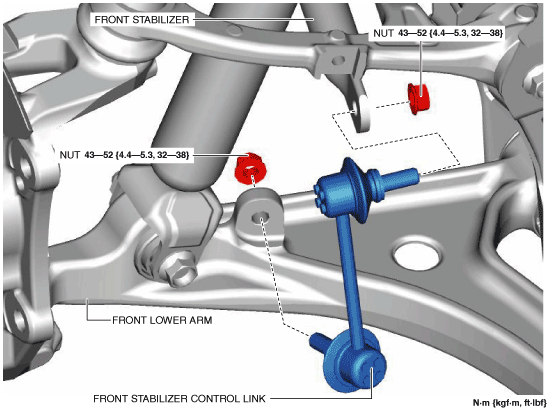 FRONT STABILIZER

NUT 43—52 {4.4—5.3, 32—38}

NUT 43—52 {4.4—5.3, 32—38}

FRONT LOWER ARM

FRONT STABILIZER CONTROL LINK

N·m {kgf·m, ft·lbf}