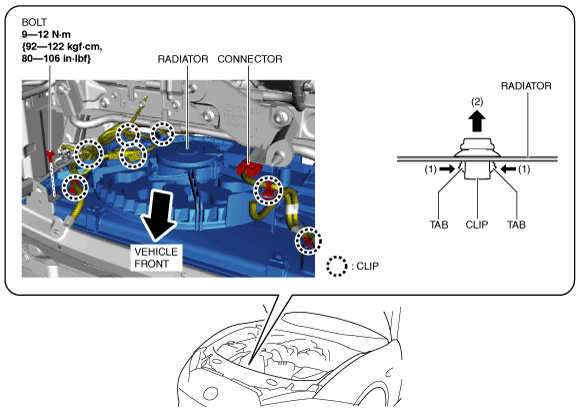 BOLT
9—12 N·m
{92—122 kgf·cm,
80—106 in·lbf}

RADIATOR CONNECTOR

VEHICLE FRONT

: CLIP

RADIATOR

(2)

(1) (1)

TAB CLIP TAB