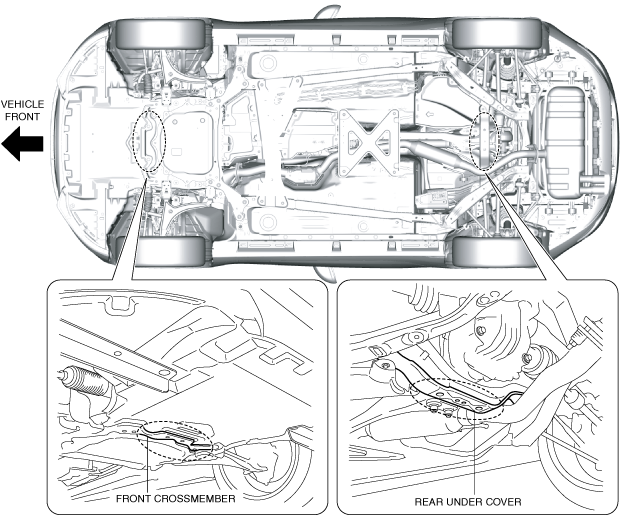 VEHICLE FRONT

FRONT CROSSMEMBER

REAR UNDER COVER